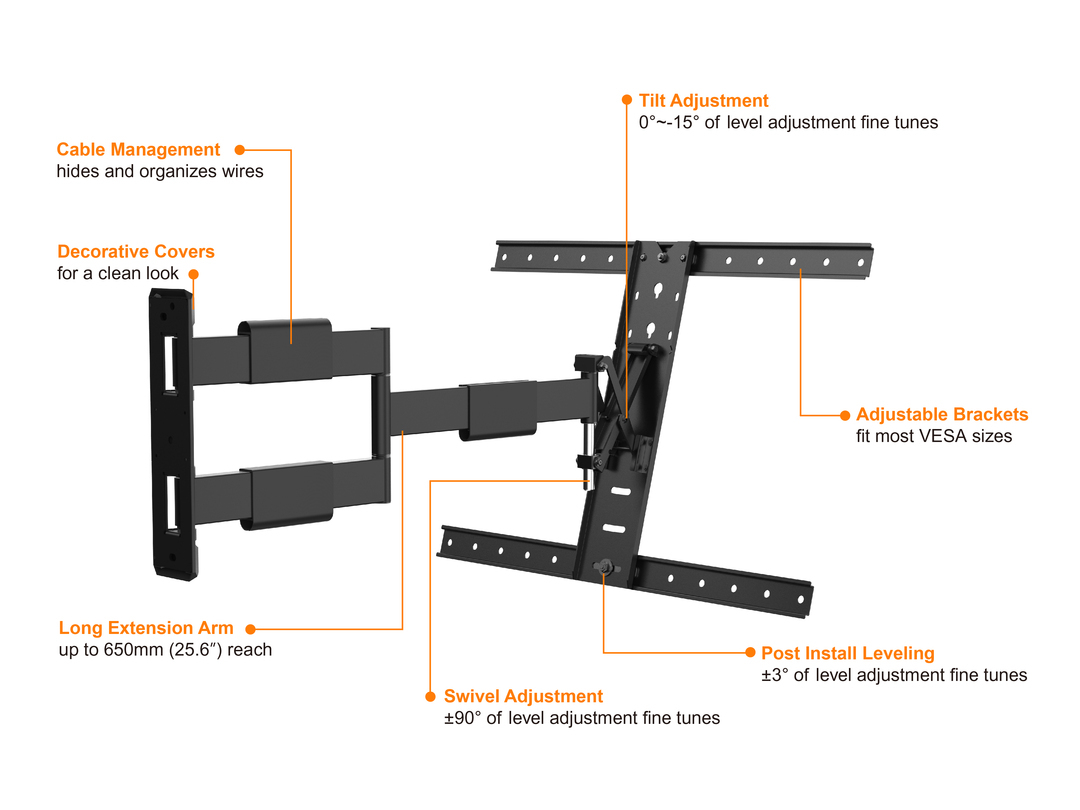 Tilt Adjustment
0°~-15° of level adjustment fine tunes

Cable Management
hides and organizes wires

Decorative Covers
for a clean look

Adjustable Brackets
fit most VESA sizes

Long Extension Arm
up to 650mm (25.6″) reach

Post Install Leveling
±3° of level adjustment fine tunes

Swivel Adjustment
±90° of level adjustment fine tunes